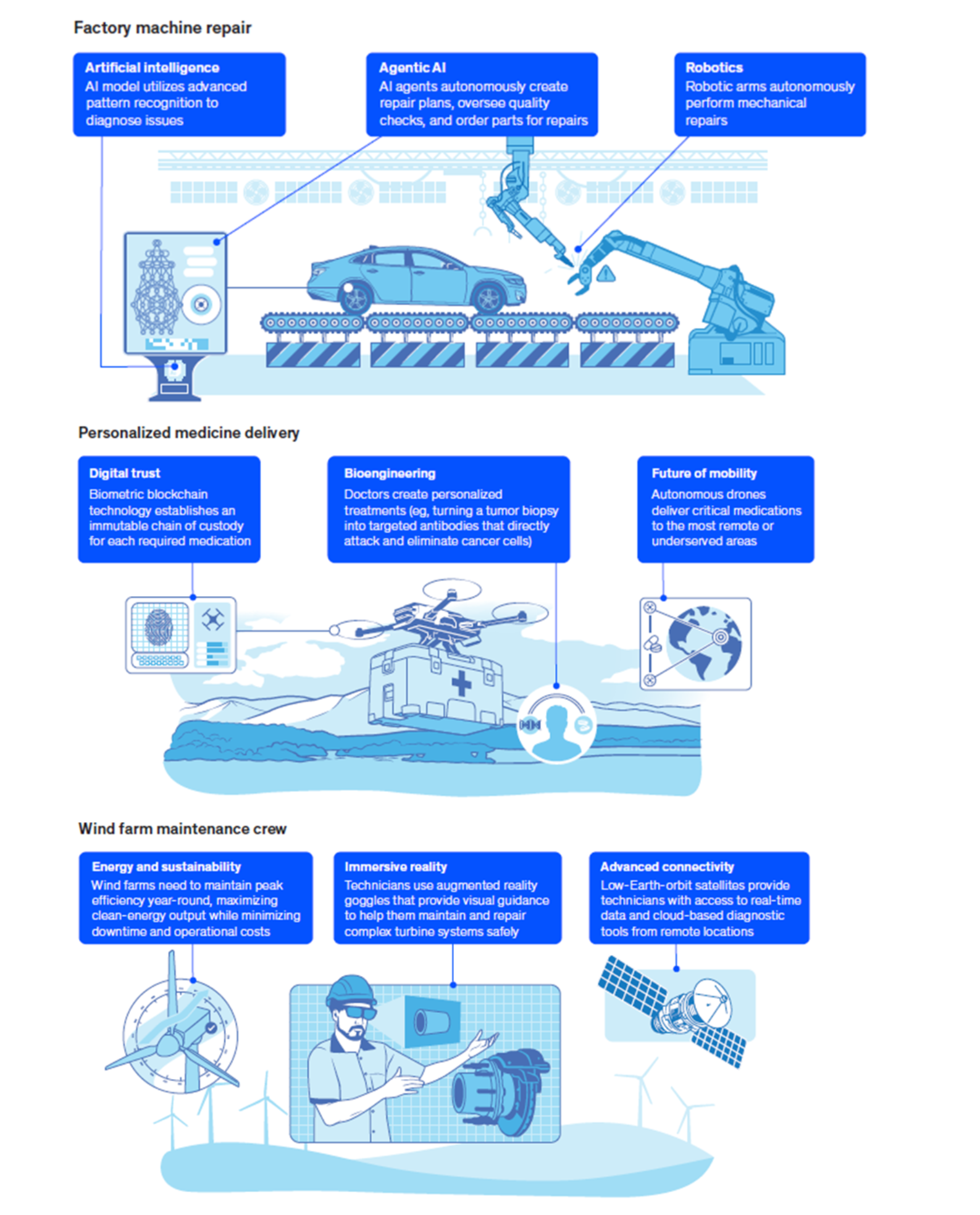 Factory machine repair

Artificial intelligence
AI model utilizes advanced pattern recognition to diagnose issues

Agentic AI
AI agents autonomously create repair plans, oversee quality checks, and order parts for repairs

Robotics
Robotic arms autonomously perform mechanical repairs

Personalized medicine delivery

Digital trust
Biometric blockchain technology establishes an immutable chain of custody for each required medication

Bioengineering
Doctors create personalized treatments (eg, turning a tumor biopsy into targeted antibodies that directly attack and eliminate cancer cells)

Future of mobility
Autonomous drones deliver critical medications to the most remote or underserved areas

Wind farm maintenance crew

Energy and sustainability
Wind farms need to maintain peak efficiency year-round, maximizing clean-energy output while minimizing downtime and operational costs

Immersive reality
Technicians use augmented reality goggles that provide visual guidance to help them maintain and repair complex turbine systems safely

Advanced connectivity
Low-Earth-orbit satellites provide technicians with access to real-time data and cloud-based diagnostic tools from remote locations